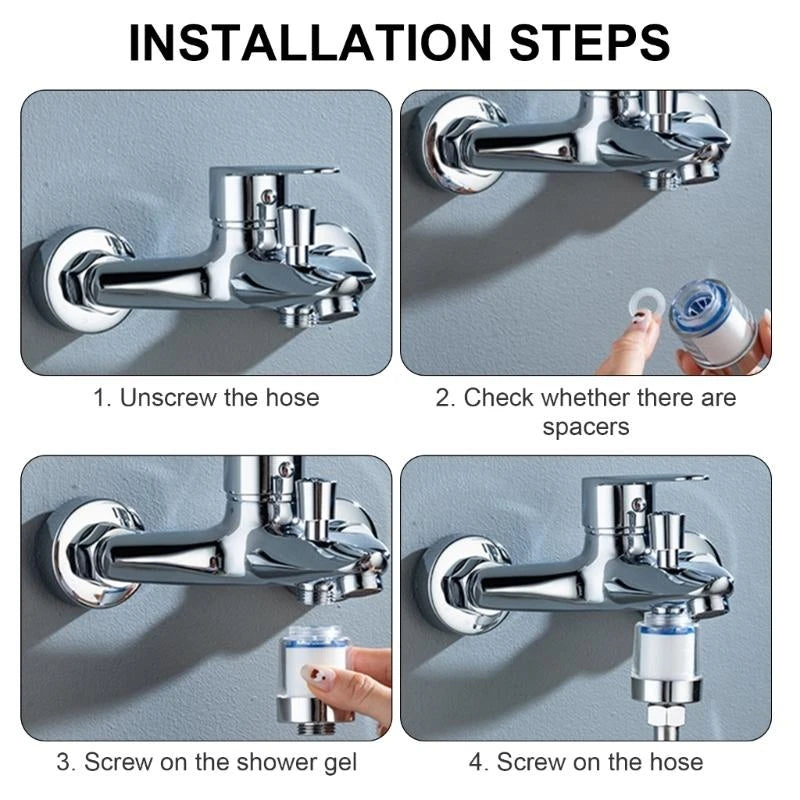 INSTALLATION STEPS

1. Unscrew the hose

2. Check whether there are spacers

3. Screw on the shower gel

4. Screw on the hose