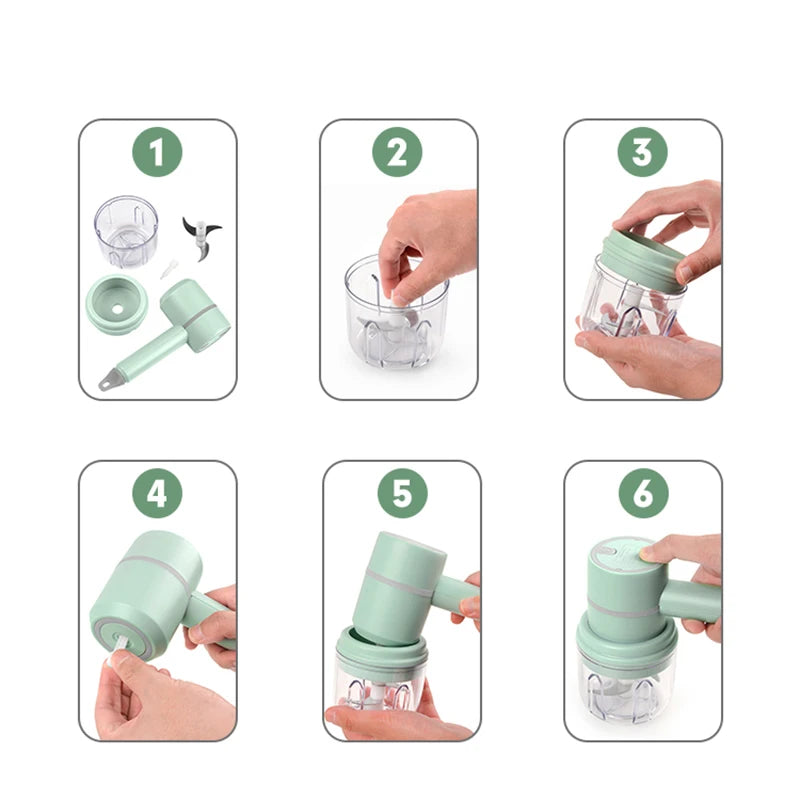 1

2

3

4

5

6